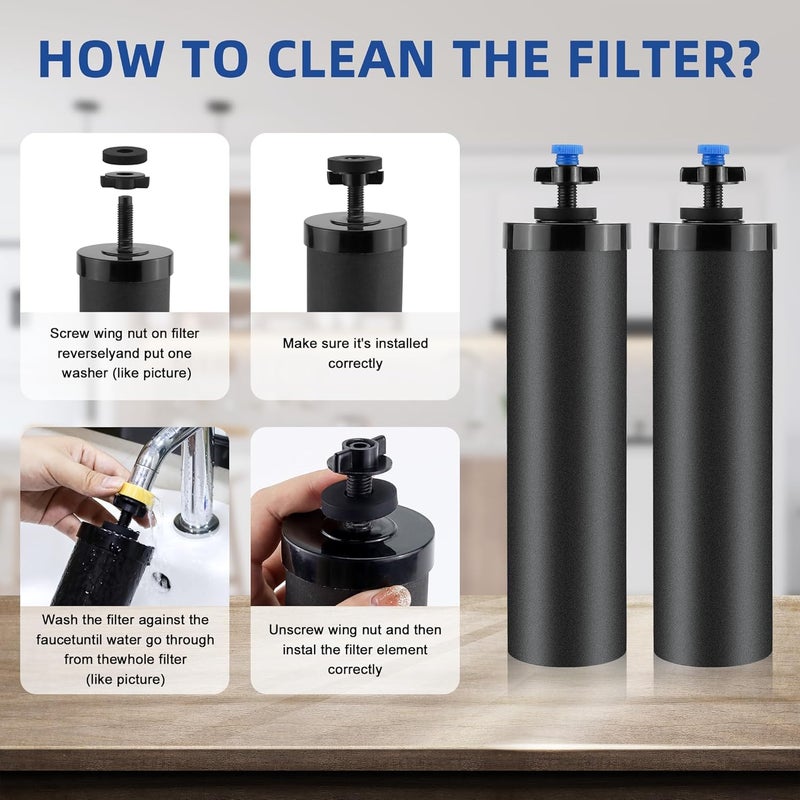 HOW TO CLEAN THE FILTER?

Screw wing nut on filter reverselyand put one washer (like picture)

Make sure it's installed correctly

Wash the filter against the faucetuntil water go through from thewhole filter (like picture)

Unscrew wing nut and then instal the filter element correctly